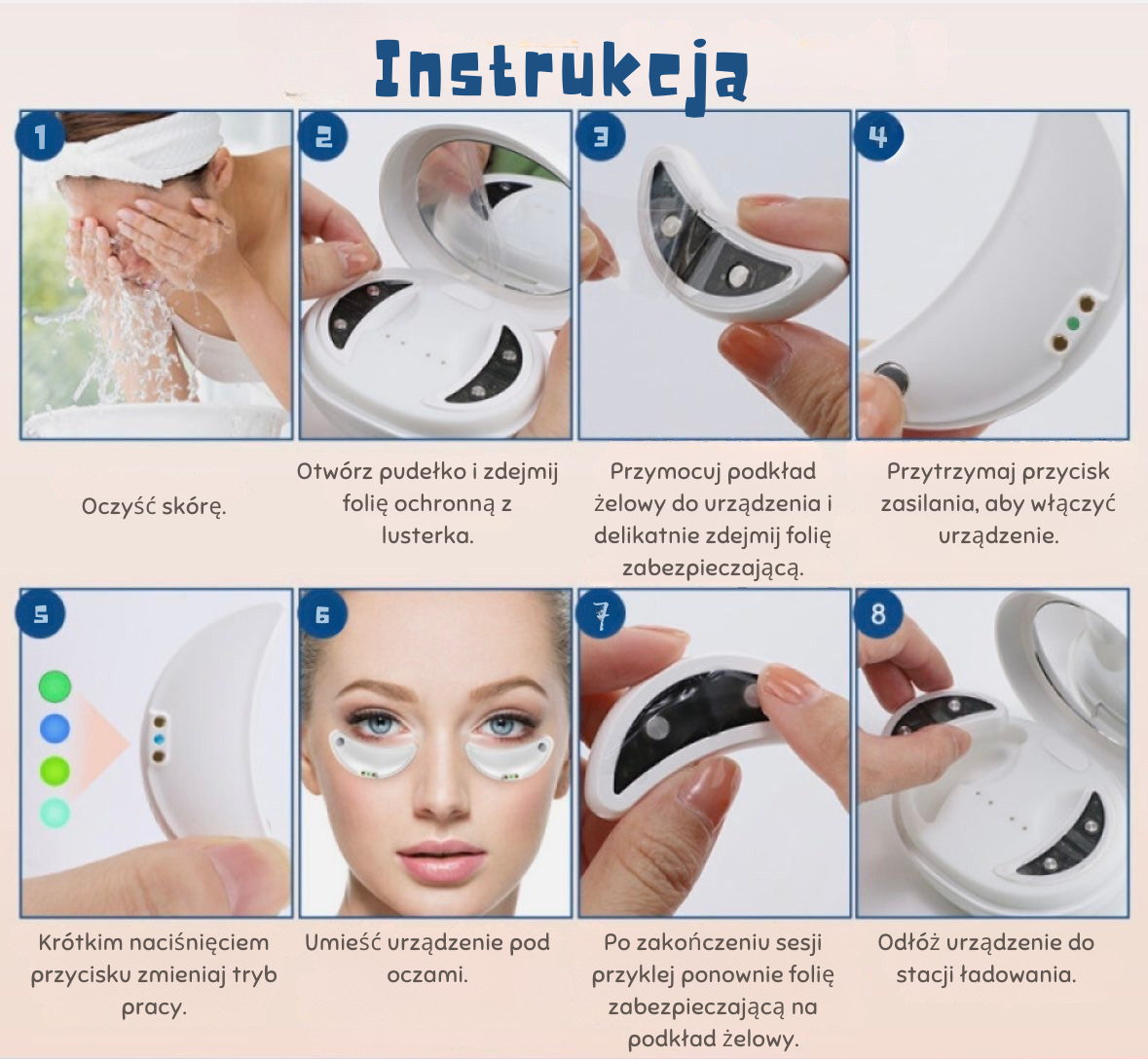 Instrukcja

1

Oczyść skórę.

2

Otwórz pudełko i zdejmij folię ochronną z lusterka.

3

Przymocuj podkład żelowy do urządzenia i delikatnie zdejmij folię zabezpieczającą.

4

Przytrzymaj przycisk zasilania, aby włączyć urządzenie.

5

Krótkim naciśnięciem przycisku zmieniaj tryb pracy.

6

Umieść urządzenie pod oczami.

7

Po zakończeniu sesji przyklej ponownie folię zabezpieczającą na podkład żelowy.

8

Odłóż urządzenie do stacji ładowania.